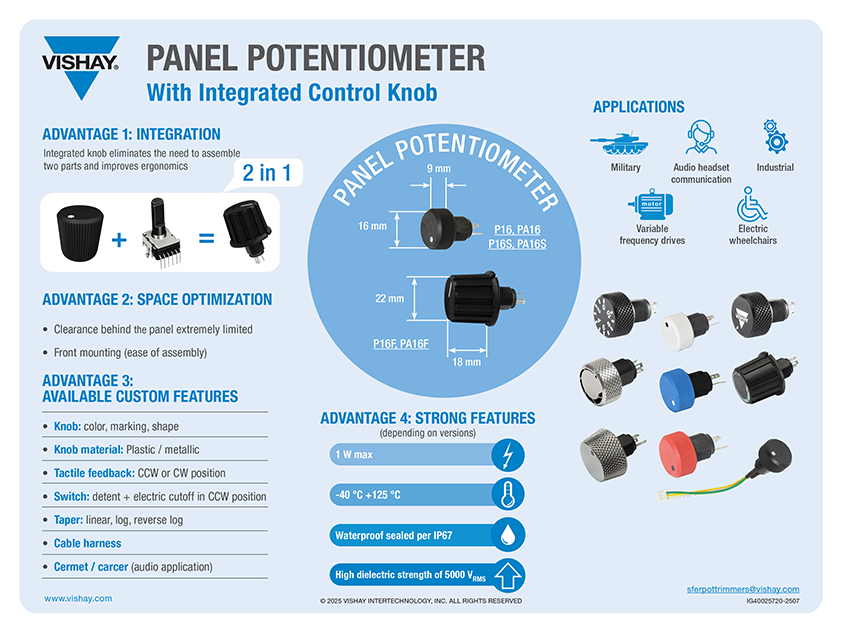 VISHAY.

PANEL POTENTIOMETER
With Integrated Control Knob

ADVANTAGE 1: INTEGRATION
Integrated knob eliminates the need to assemble two parts and improves ergonomics

2 in 1

+ =

ADVANTAGE 2: SPACE OPTIMIZATION
• Clearance behind the panel extremely limited
• Front mounting (ease of assembly)

ADVANTAGE 3: AVAILABLE CUSTOM FEATURES
• Knob: color, marking, shape
• Knob material: Plastic / metallic
• Tactile feedback: CCW or CW position
• Switch: detent + electric cutoff in CCW position
• Taper: linear, log, reverse log
• Cable harness
• Cermet / carcer (audio application)

www.vishay.com

PANEL POTENTIOMETER
9 mm
16 mm
P16, PA16
P16S, PA16S
22 mm
P16F, PA16F
18 mm

ADVANTAGE 4: STRONG FEATURES
(depending on versions)
1 W max
-40 °C +125 °C
Waterproof sealed per IP67
High dielectric strength of 5000 $V_{RMS}$

© 2025 VISHAY INTERTECHNOLOGY, INC. ALL RIGHTS RESERVED

APPLICATIONS
Military
Audio headset communication
Industrial
motor
Variable frequency drives
Electric wheelchairs

sferpottrimmers@vishay.com
IG40025720-2507